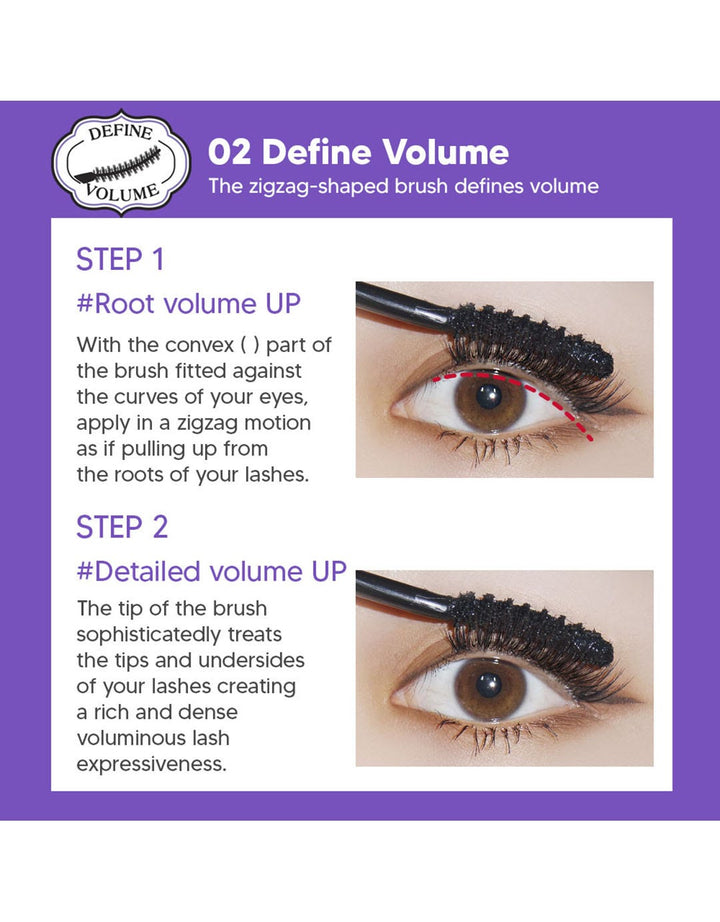 DEFINE
VOLUME

02 Define Volume
The zigzag-shaped brush defines volume

STEP 1
#Root volume UP
With the convex ( ) part of the brush fitted against the curves of your eyes, apply in a zigzag motion as if pulling up from the roots of your lashes.

STEP 2
#Detailed volume UP
The tip of the brush sophisticatedly treats the tips and undersides of your lashes creating a rich and dense voluminous lash expressiveness.