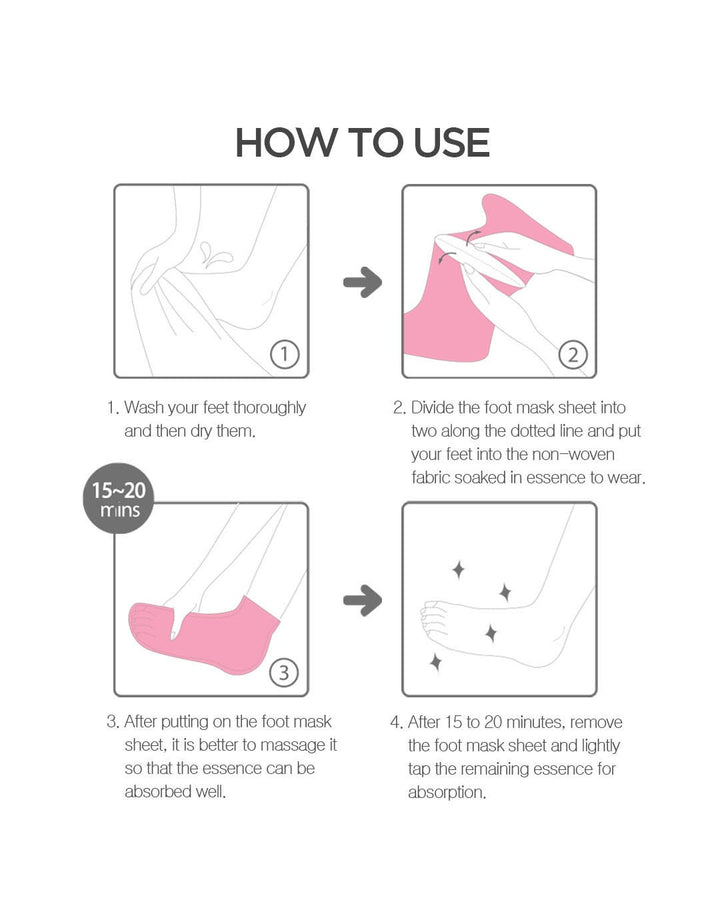 HOW TO USE

①

②

1. Wash your feet thoroughly and then dry them.

2. Divide the foot mask sheet into two along the dotted line and put your feet into the non-woven fabric soaked in essence to wear.

15~20 mins

③

3. After putting on the foot mask sheet, it is better to massage it so that the essence can be absorbed well.

4. After 15 to 20 minutes, remove the foot mask sheet and lightly tap the remaining essence for absorption.