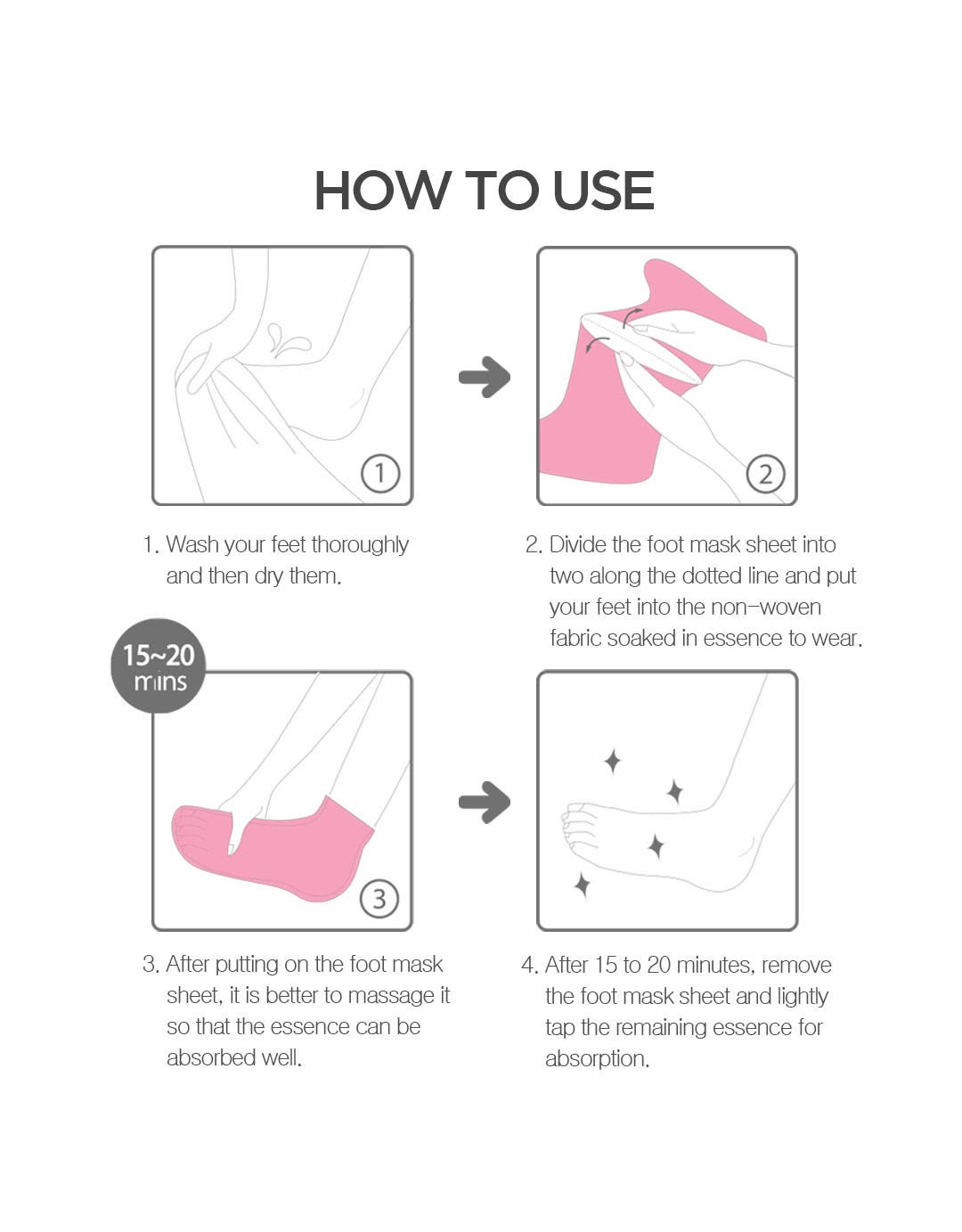 HOW TO USE

①

②

1. Wash your feet thoroughly and then dry them.

2. Divide the foot mask sheet into two along the dotted line and put your feet into the non-woven fabric soaked in essence to wear.

15~20 mins

③

3. After putting on the foot mask sheet, it is better to massage it so that the essence can be absorbed well.

4. After 15 to 20 minutes, remove the foot mask sheet and lightly tap the remaining essence for absorption.